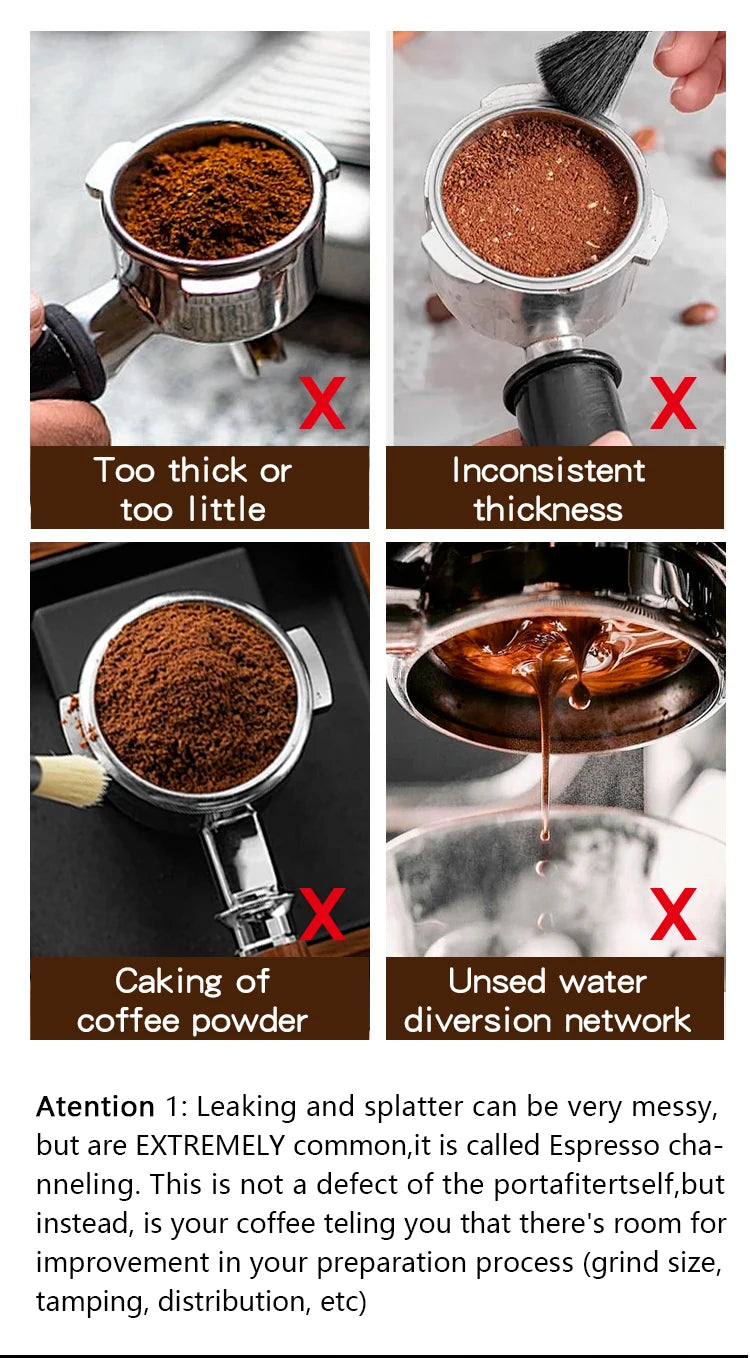 X
Too thick or too little

X
Inconsistent thickness

X
Caking of coffee powder

X
Unsed water diversion network

Atention 1: Leaking and splatter can be very messy, but are EXTREMELY common,it is called Espresso channeling. This is not a defect of the portafitertself,but instead, is your coffee teling you that there's room for improvement in your preparation process (grind size, tamping, distribution, etc)